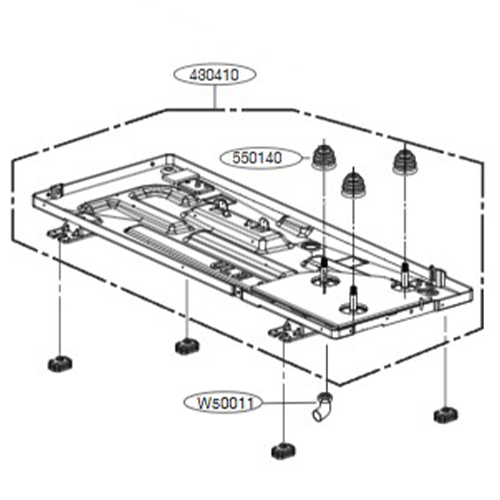 430410

550140

W50011