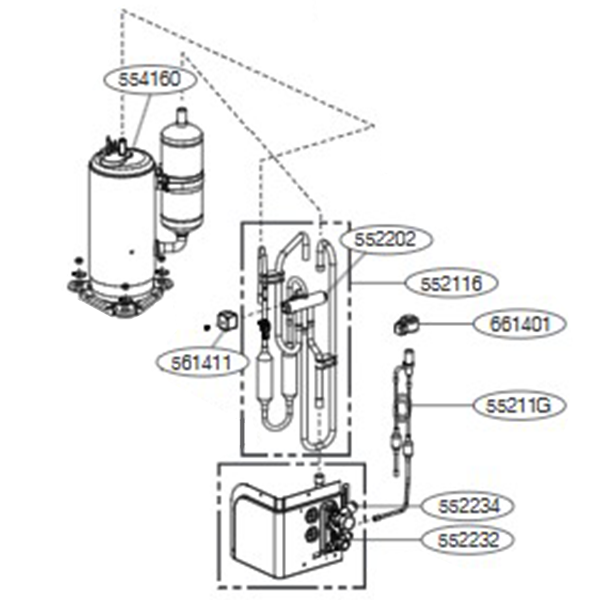 554160

552202

552116

661401

561411

55211G

552234

552232